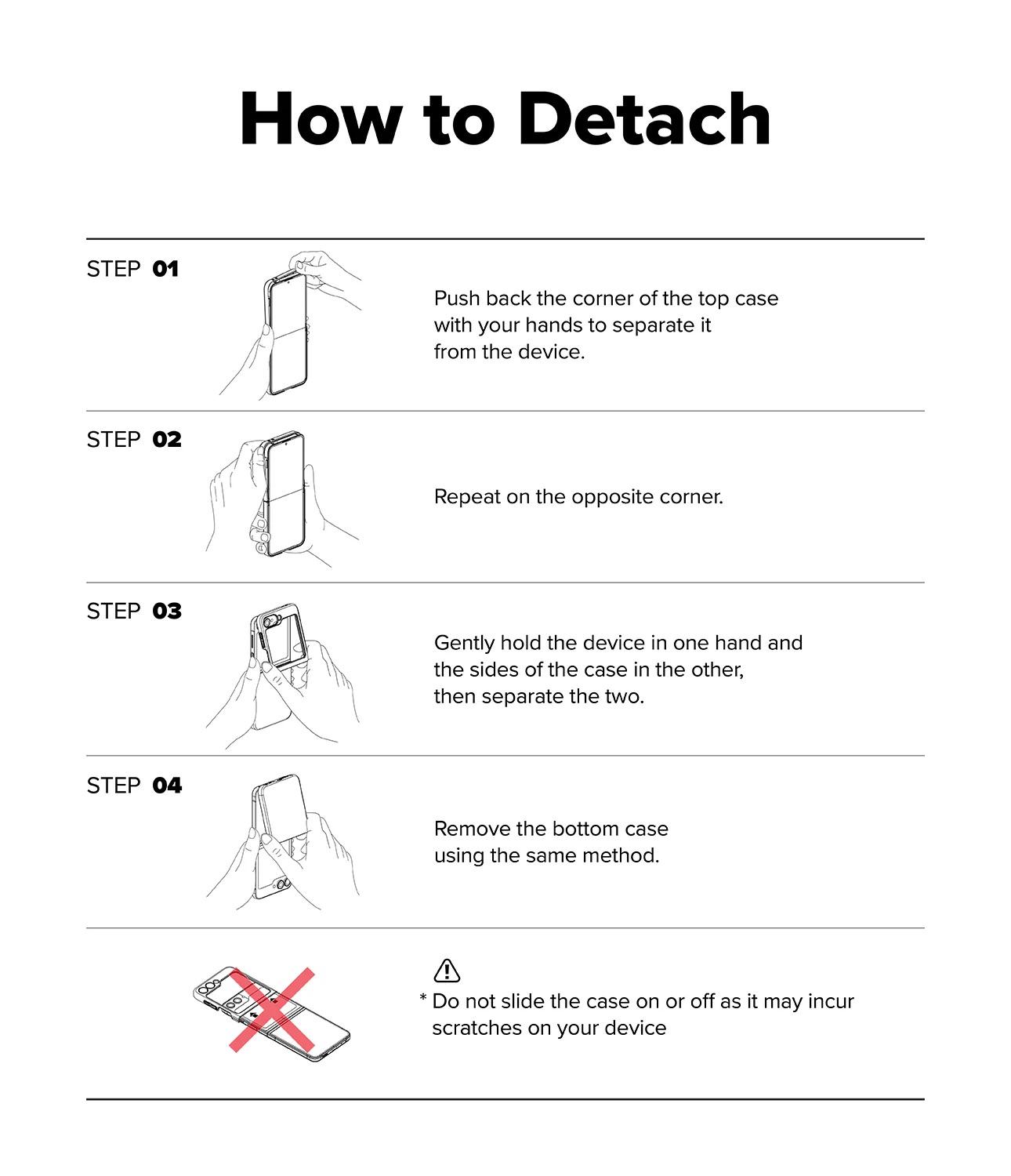 How to Detach

STEP 01

Push back the corner of the top case with your hands to separate it from the device.

STEP 02

Repeat on the opposite corner.

STEP 03

Gently hold the device in one hand and the sides of the case in the other, then separate the two.

STEP 04

Remove the bottom case using the same method.

* Do not slide the case on or off as it may incur scratches on your device